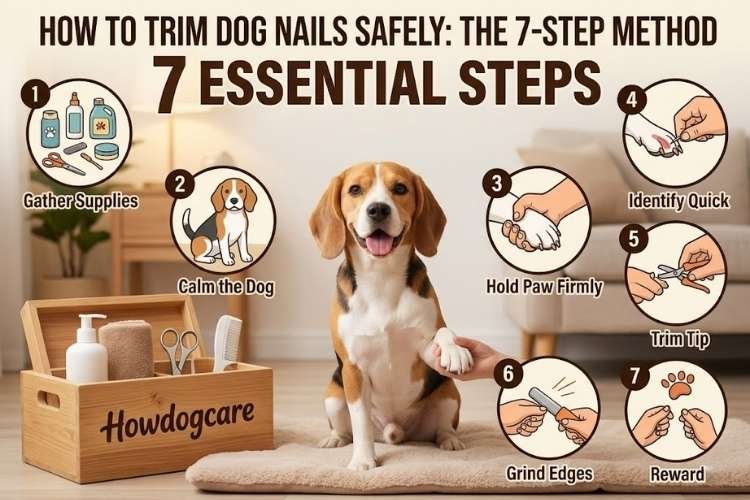 HOW TO TRIM DOG NAILS SAFELY: THE 7-STEP METHOD

7 ESSENTIAL STEPS

1 Gather Supplies

2 Calm the Dog

3 Hold Paw Firmly

4 Identify Quick

5 Trim Tip

6 Grind Edges

7 Reward

Howdogcare